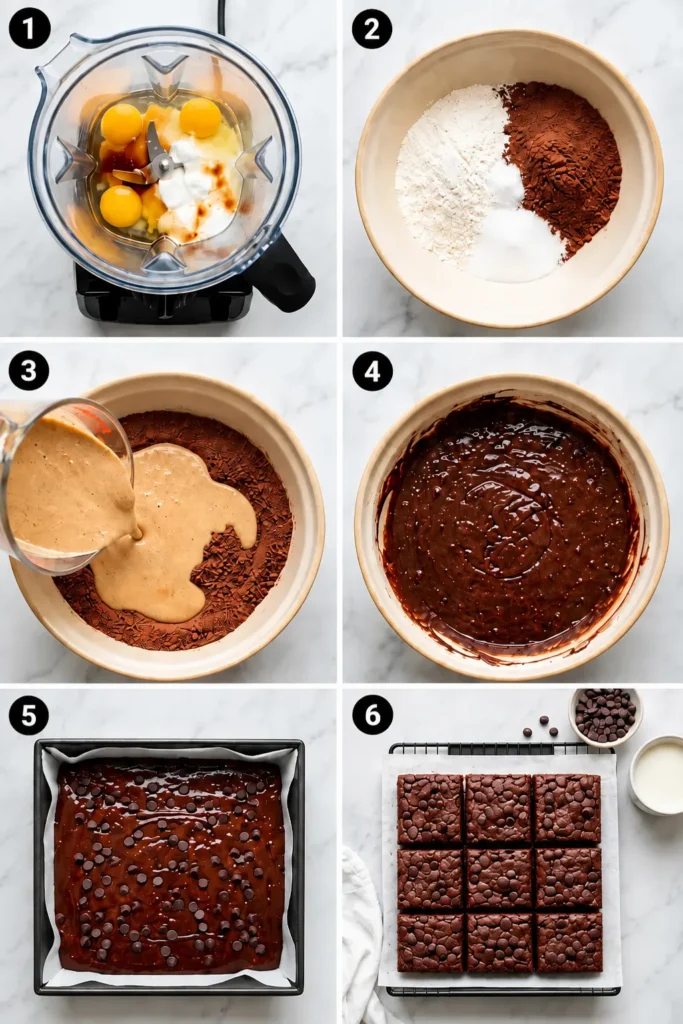 1

2

3

4

5

6